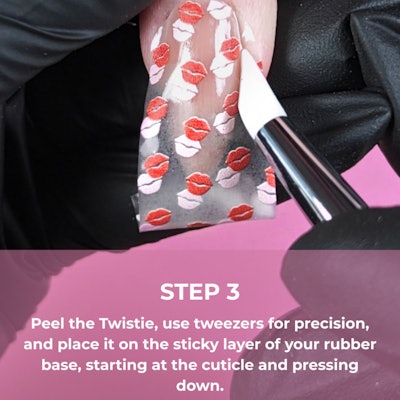 STEP 3

Peel the Twistie, use tweezers for precision, and place it on the sticky layer of your rubber base, starting at the cuticle and pressing down.