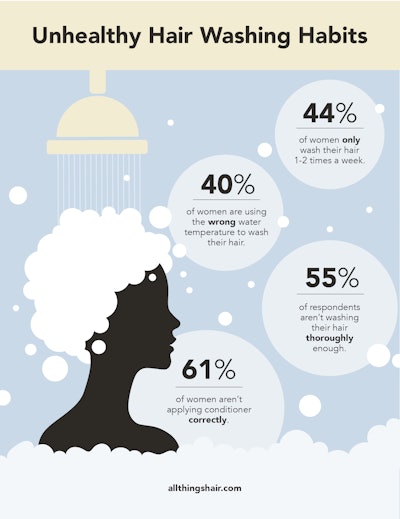 Unhealthy Hair Washing Habits

44%

of women only wash their hair 1-2 times a week.

40%

of women are using the wrong water temperature to wash their hair.

55%

of respondents aren't washing their hair thoroughly enough.

61%

of women aren't applying conditioner correctly.

allthingshair.com