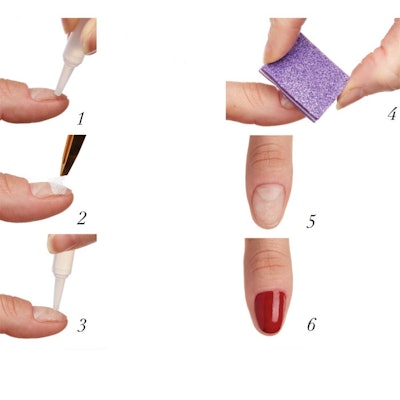 1

2

3

4

5

6