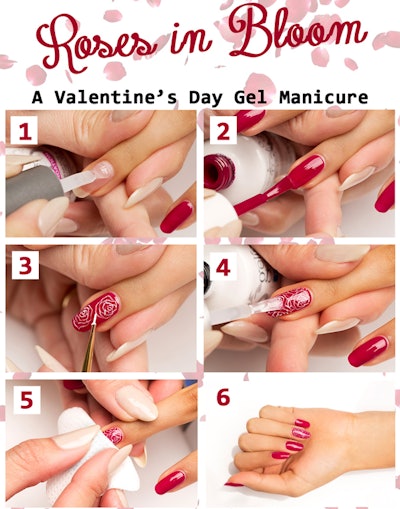 Roses in Bloom

A Valentine's Day Gel Manicure

1

2

3

4

5

6