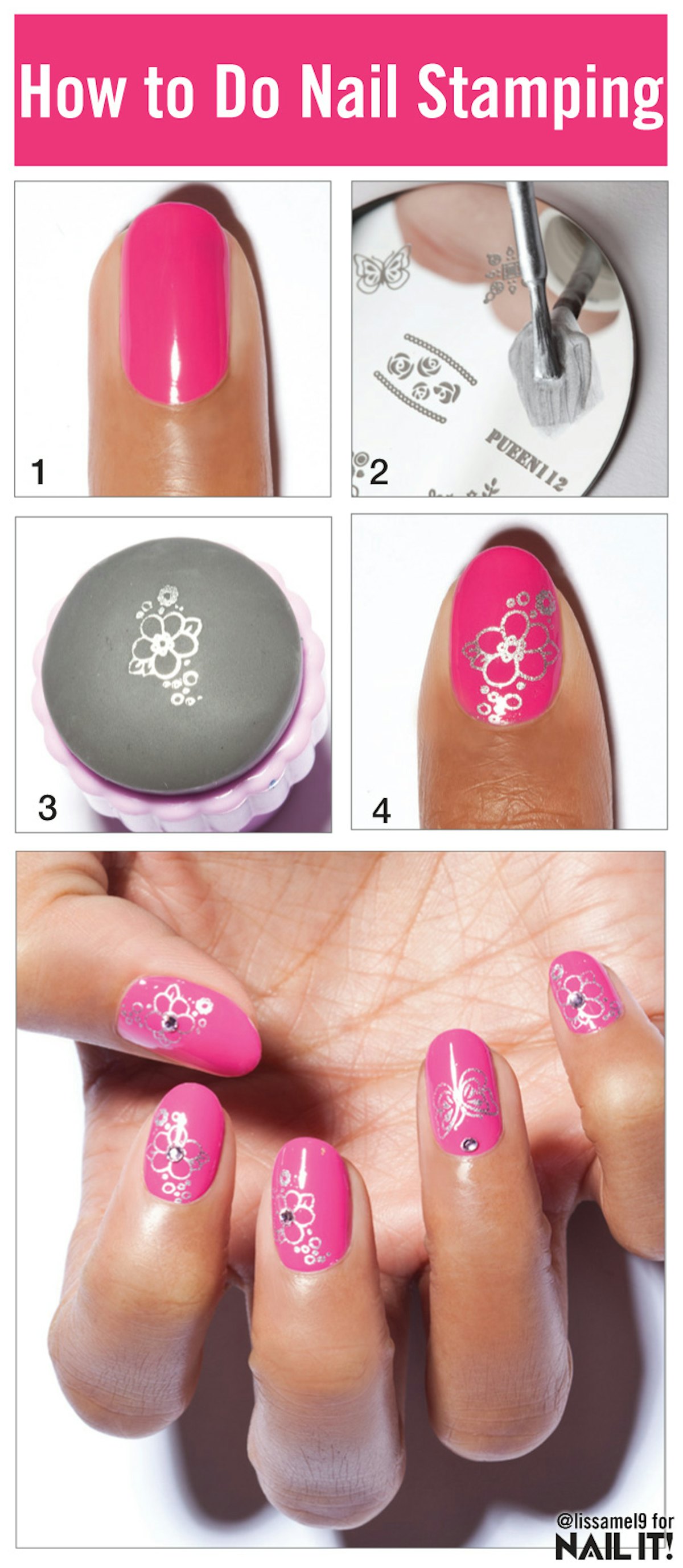 How to Do Nail Stamping

1

PUEEN112

2

3

4

@lissamel9 for
NAIL IT!